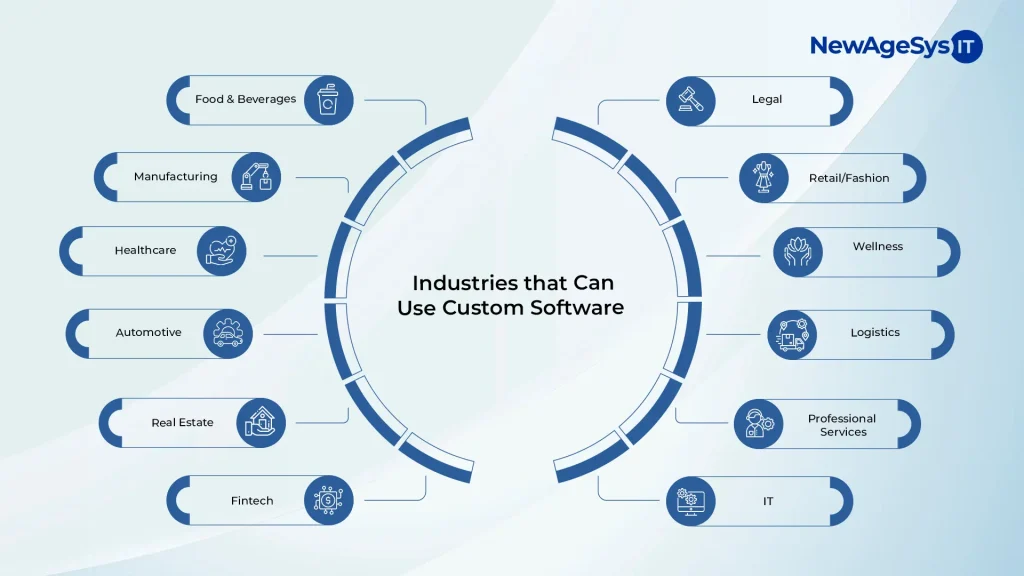 NewAgeSys IT

Industries that Can Use Custom Software

Food & Beverages

Manufacturing

Healthcare

Automotive

Real Estate

Fintech

Legal

Retail/Fashion

Wellness

Logistics

Professional Services

IT